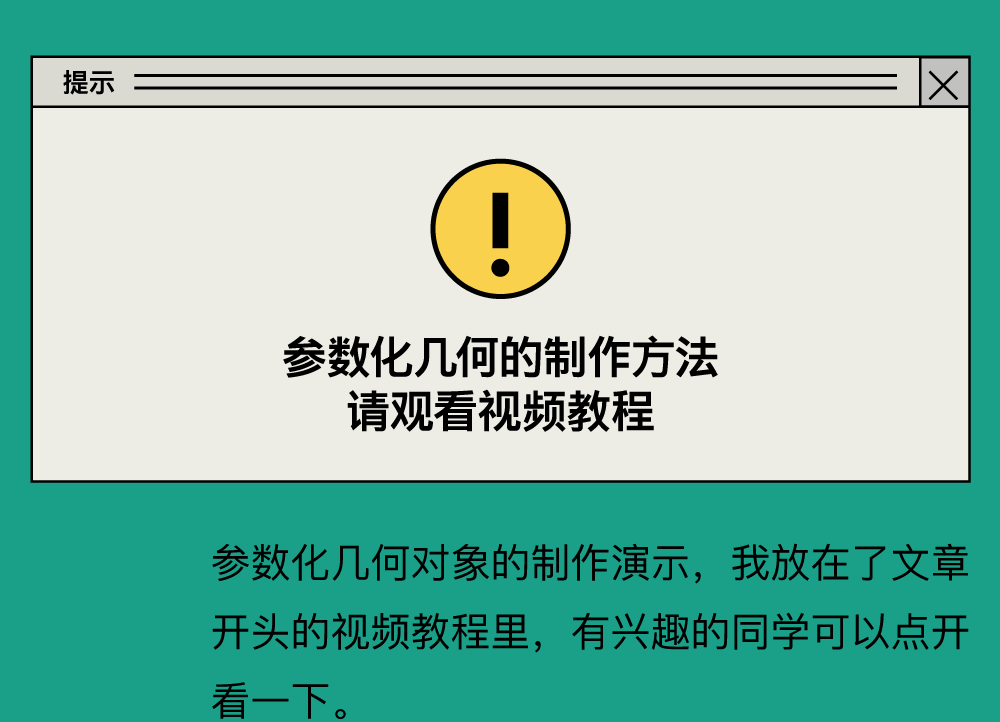 提示

参数化几何的制作方法
请观看视频教程

参数化几何对象的制作演示，我放在了文章开头的视频教程里，有兴趣的同学可以点开看一下。