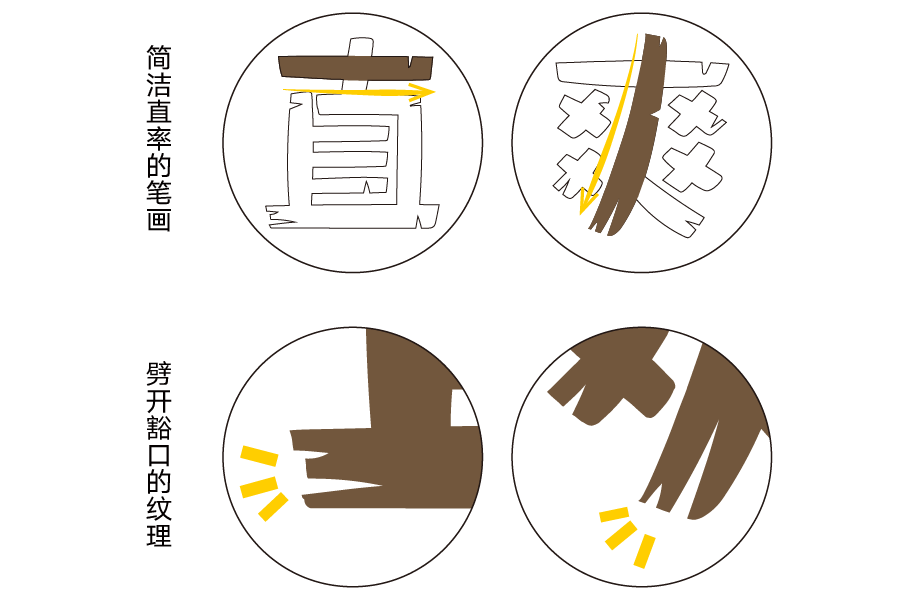 简洁直率的笔画

直

爽

劈开豁口的纹理