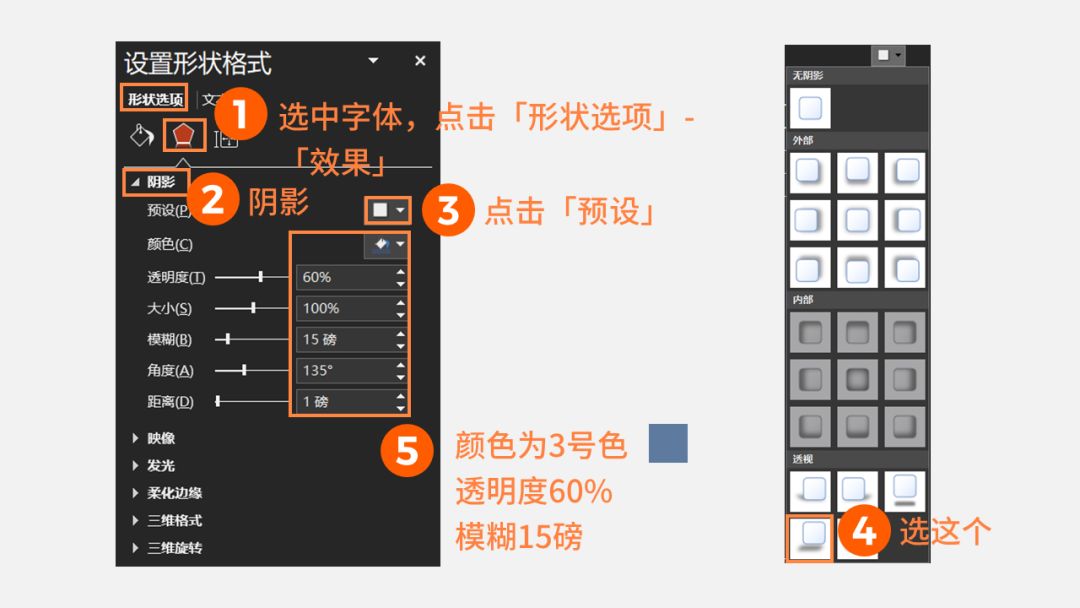 设置形状格式

形状选项 文

1 选中字体，点击「形状选项」-「效果」

阴影

2 阴影

预设(P)

3 点击「预设」

颜色(C)

透明度(T) 60%

大小(S) 100%

模糊(B) 15 磅

角度(A) 135°

距离(D) 1 磅

映像

发光

柔化边缘

三维格式

三维旋转

5 颜色为3号色
透明度60%
模糊15磅

无阴影

外部

内部

透视

4 选这个