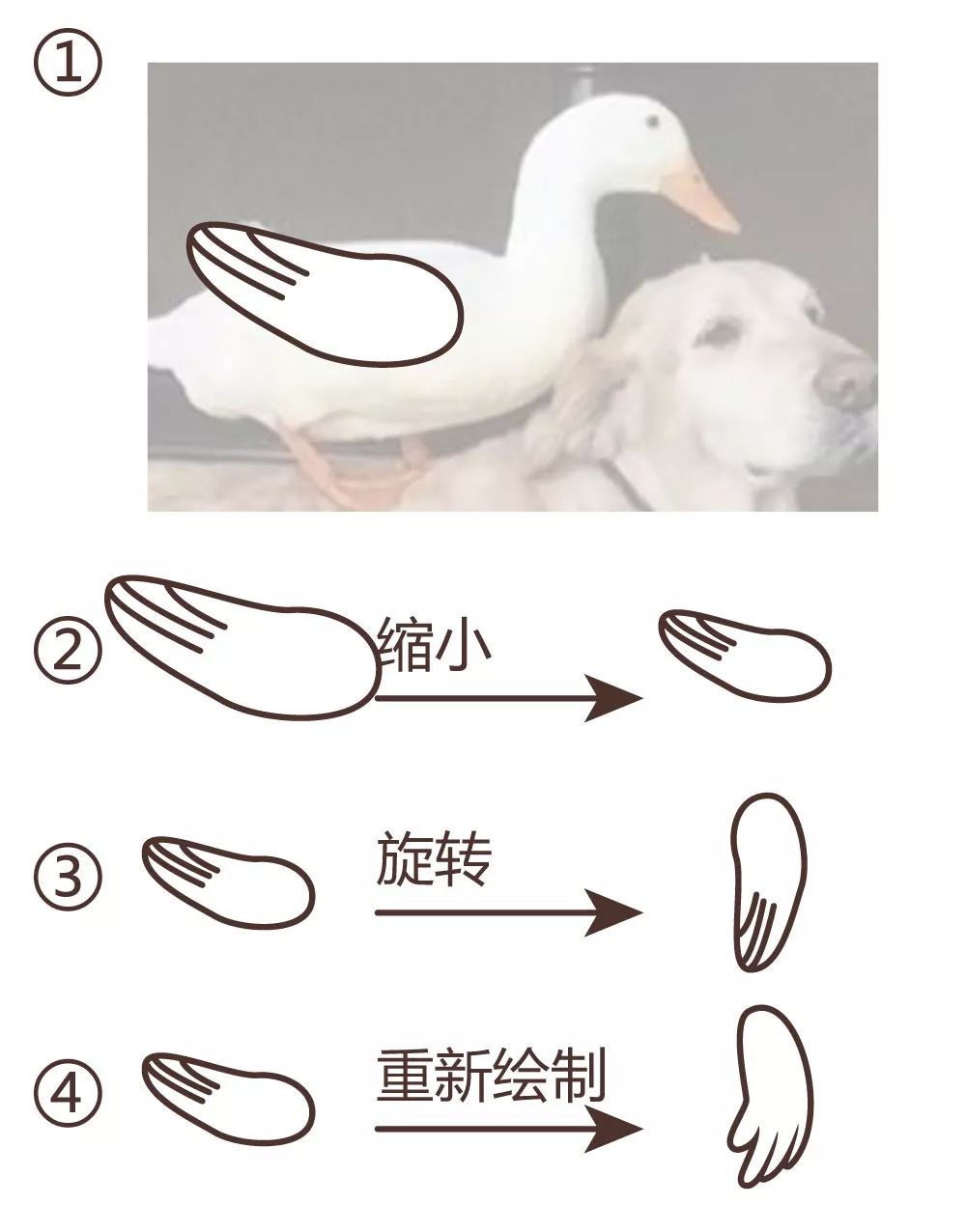 ①

② 缩小

③ 旋转

④ 重新绘制