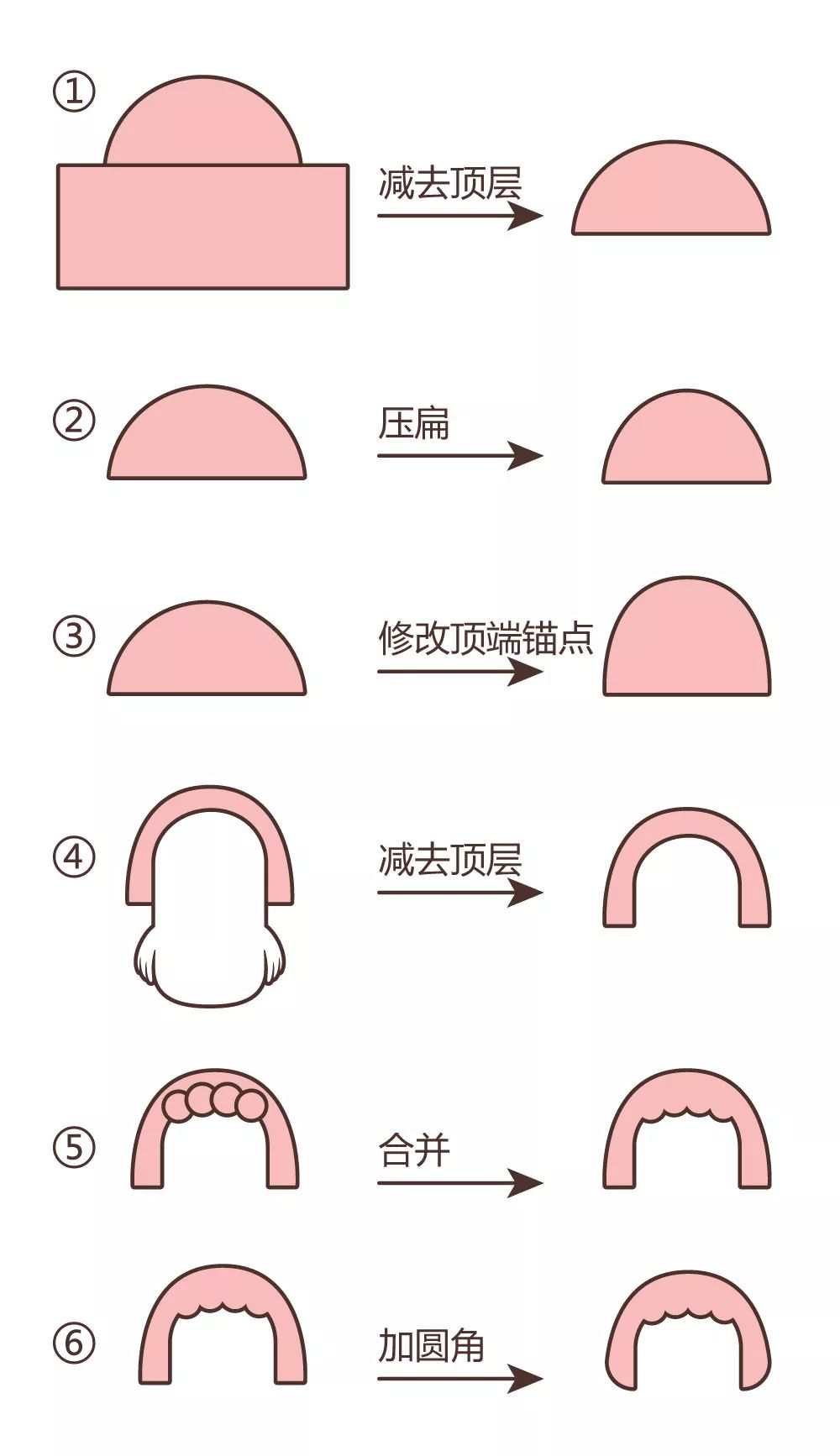 ①
减去顶层

②
压扁

③
修改顶端锚点

④
减去顶层

⑤
合并

⑥
加圆角