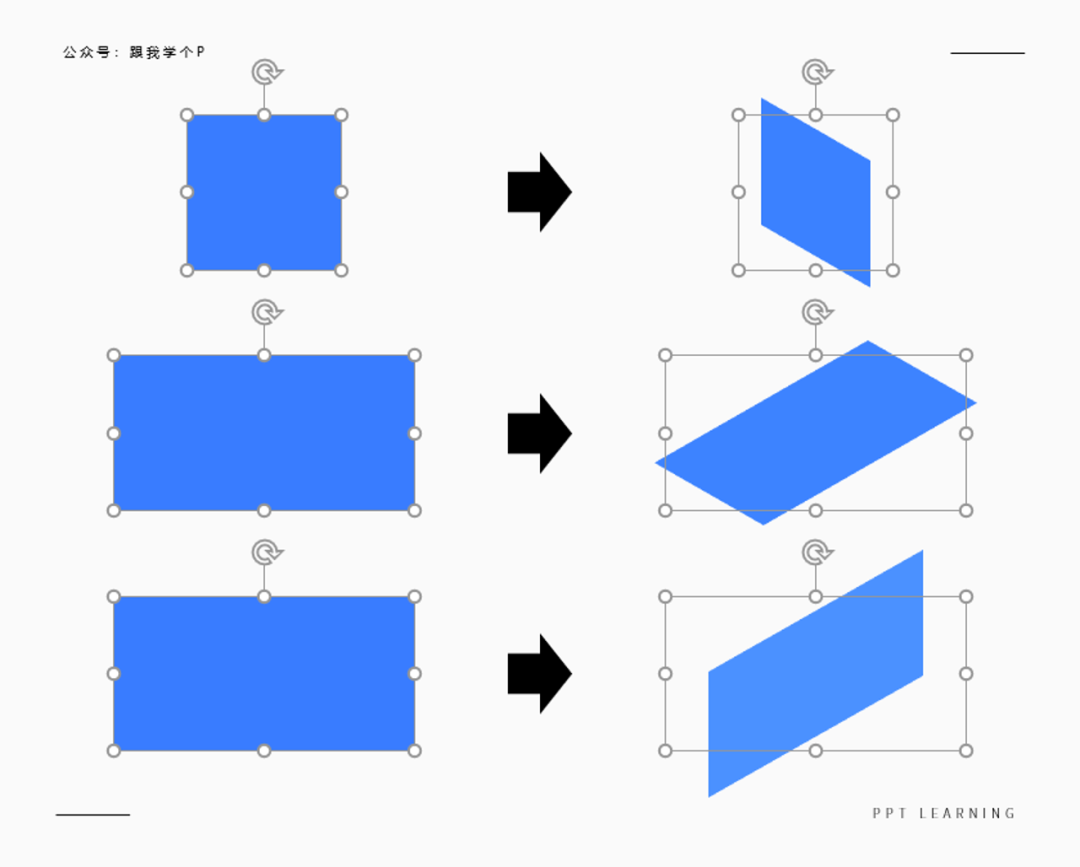 公众号：跟我学个P

PPT LEARNING